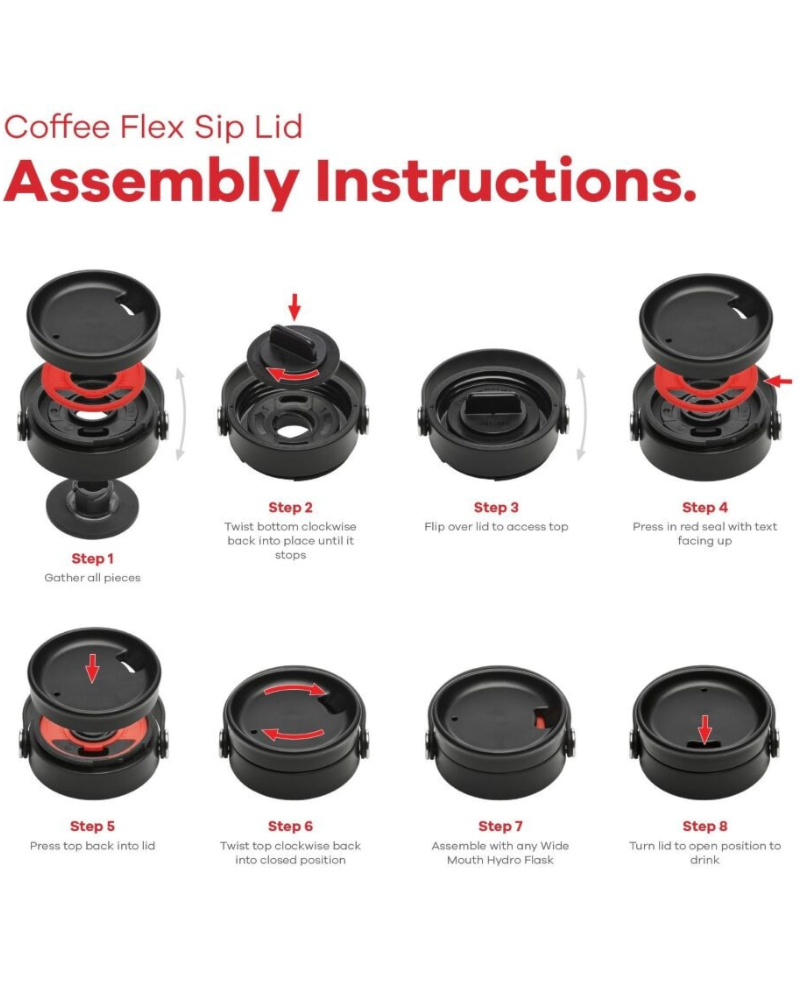 Coffee Flex Sip Lid

Assembly Instructions.

Step 1
Gather all pieces

Step 2
Twist bottom clockwise back into place until it stops

Step 3
Flip over lid to access top

Step 4
Press in red seal with text facing up

Step 5
Press top back into lid

Step 6
Twist top clockwise back into closed position

Step 7
Assemble with any Wide Mouth Hydro Flask

Step 8
Turn lid to open position to drink